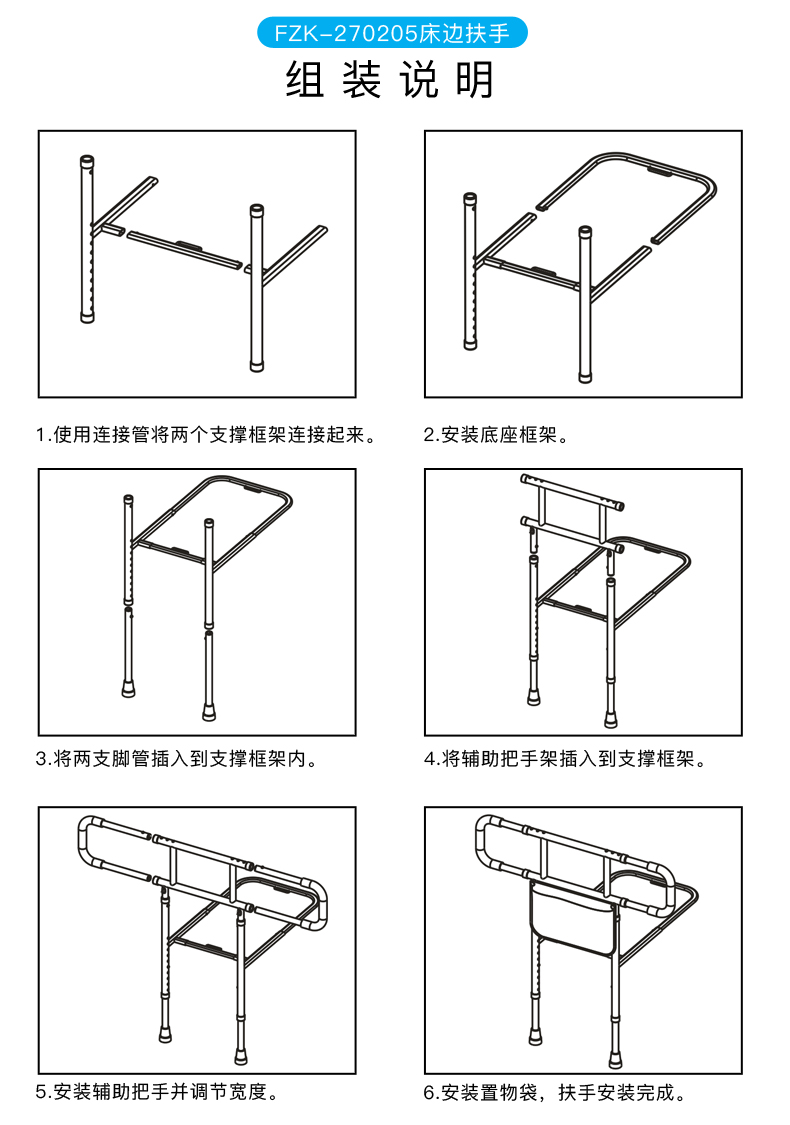 FZK-270205床边扶手

组装说明

1.使用连接管将两个支撑框架连接起来。

2.安装底座框架。

3.将两支脚管插入到支撑框架内。

4.将辅助把手架插入到支撑框架。

5.安装辅助把手并调节宽度。

6.安装置物袋，扶手安装完成。